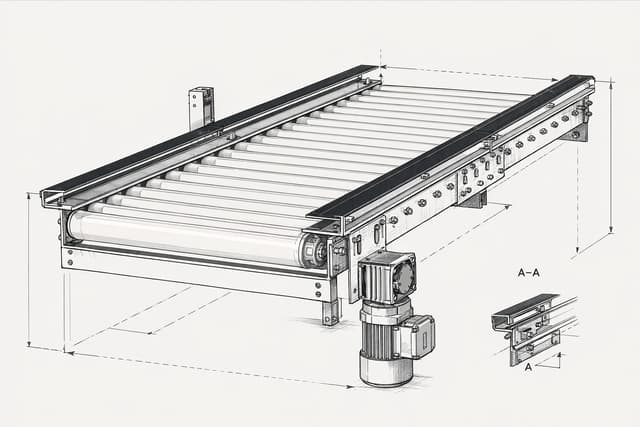 A–A

A